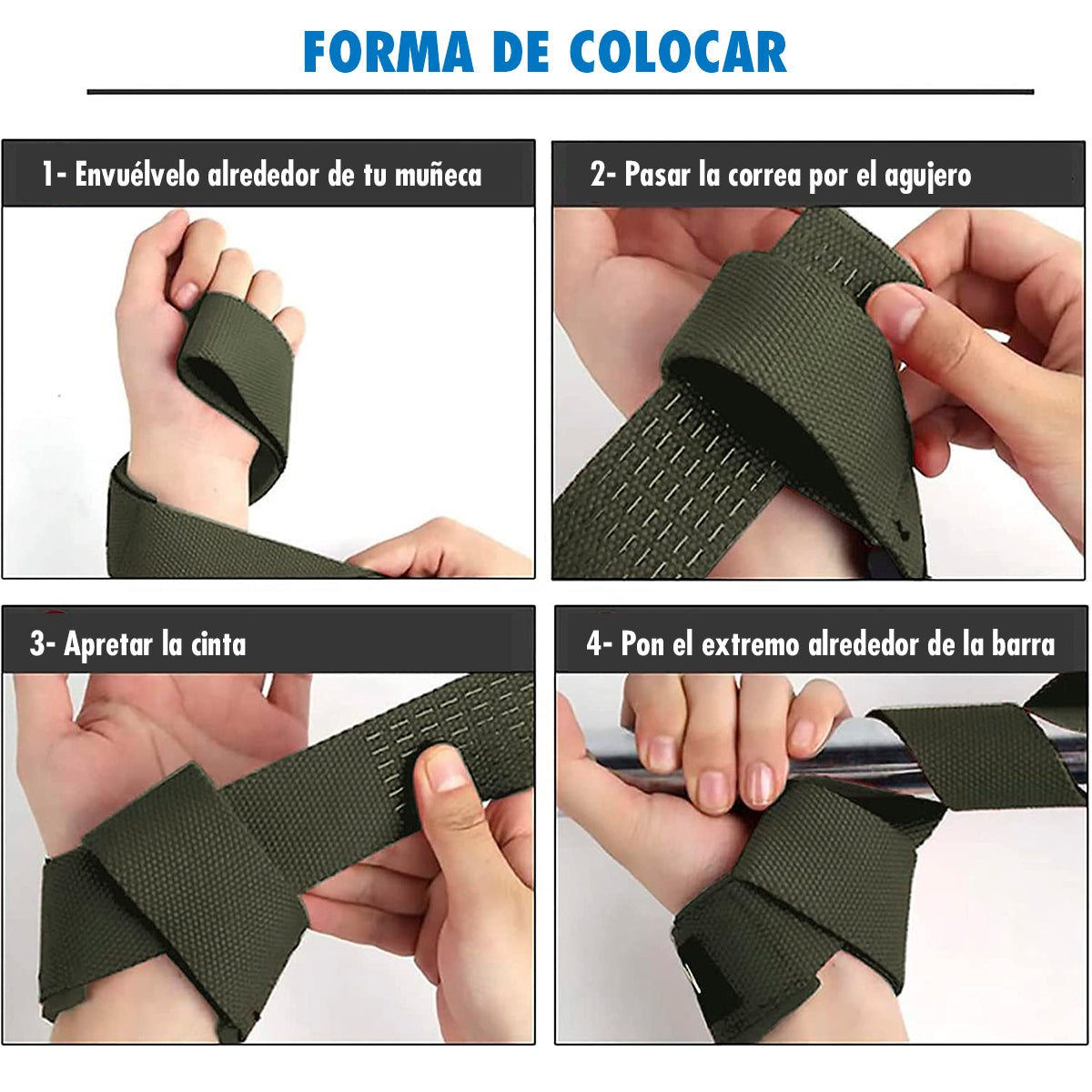 FORMA DE COLOCAR

1- Envuélvelo alrededor de tu muñeca

2- Pasar la correa por el agujero

3- Apretar la cinta

4- Pon el extremo alrededor de la barra