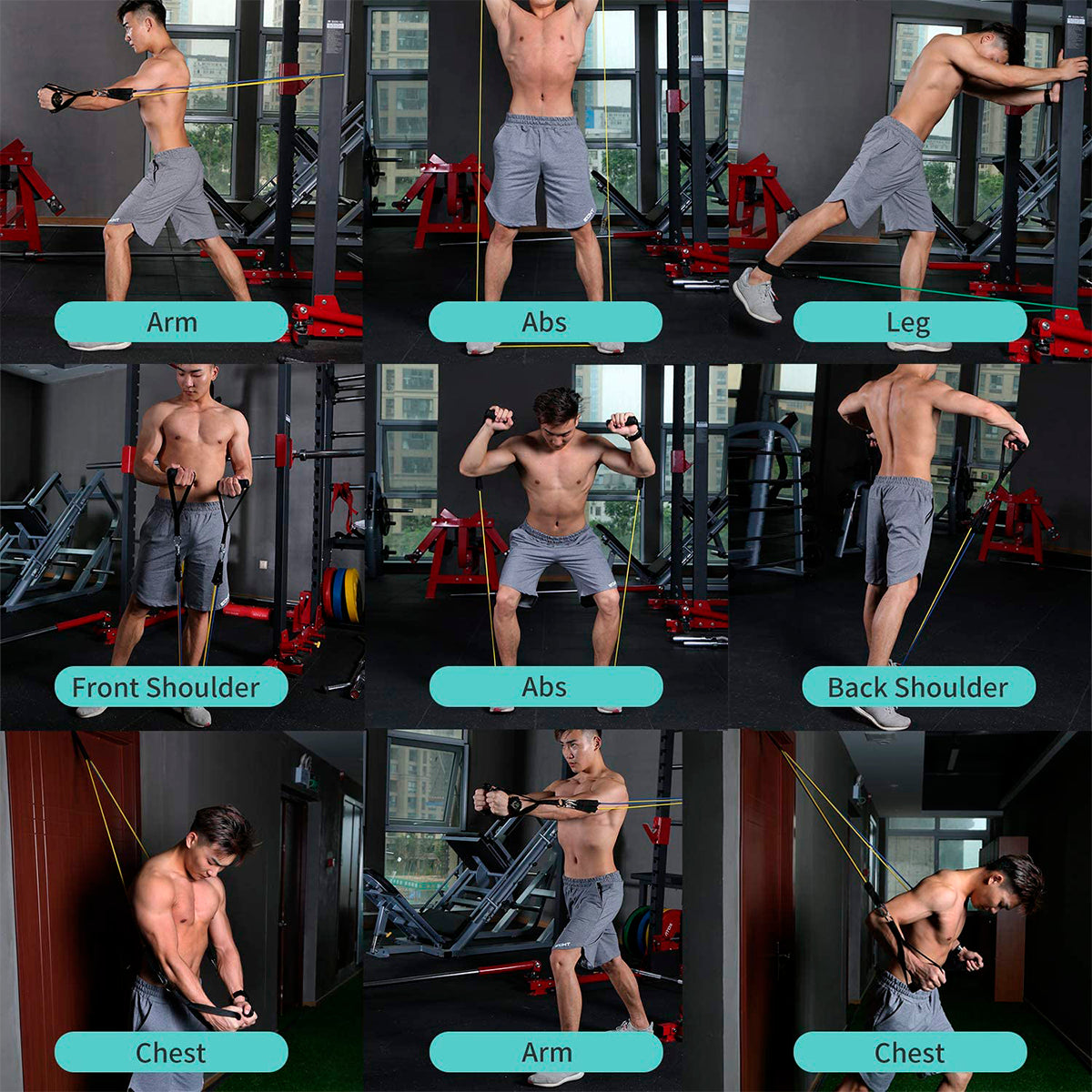 Arm

Abs

Leg

Front Shoulder

Abs

Back Shoulder

Chest

Arm

Chest